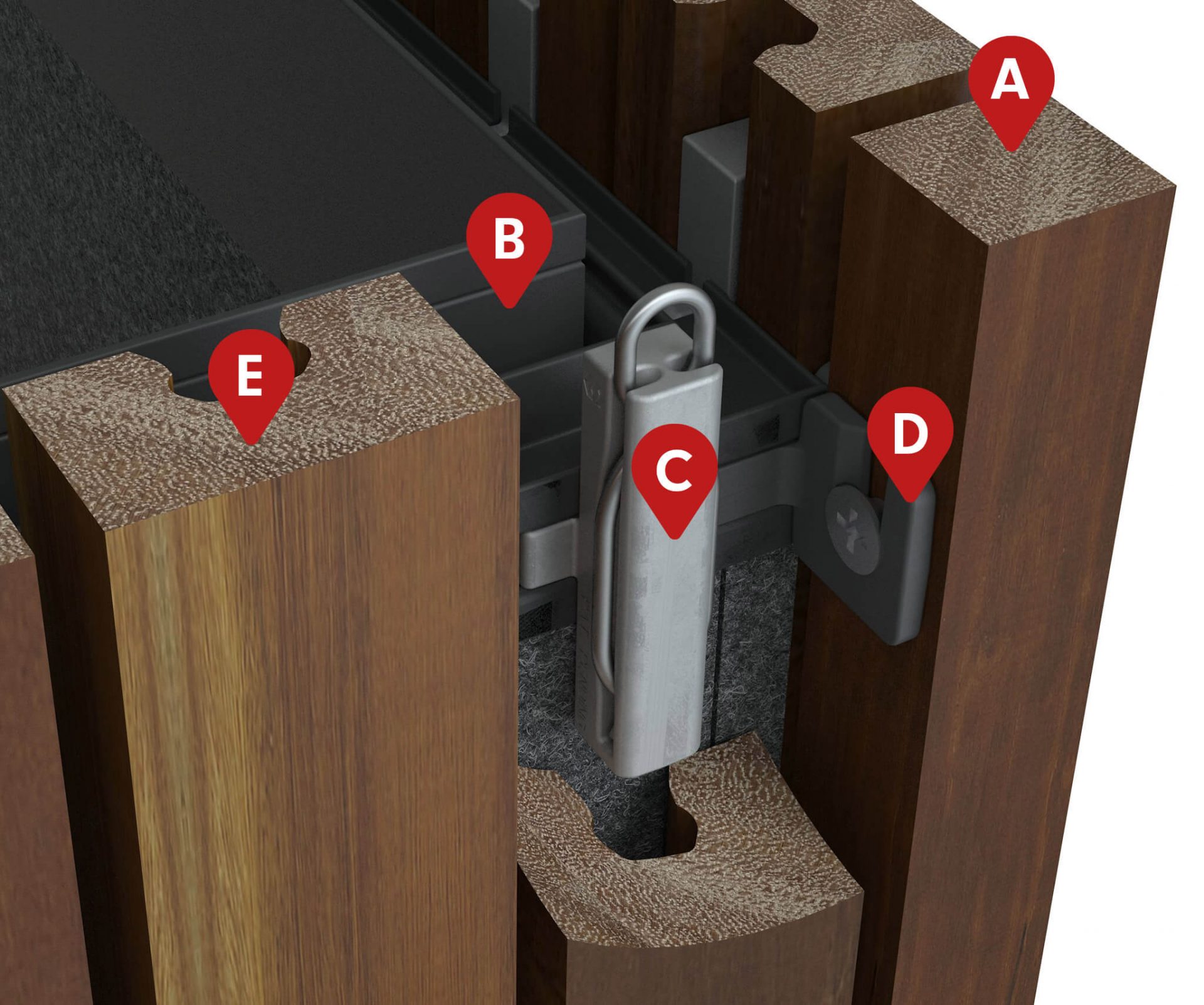 A
B
E
C
D