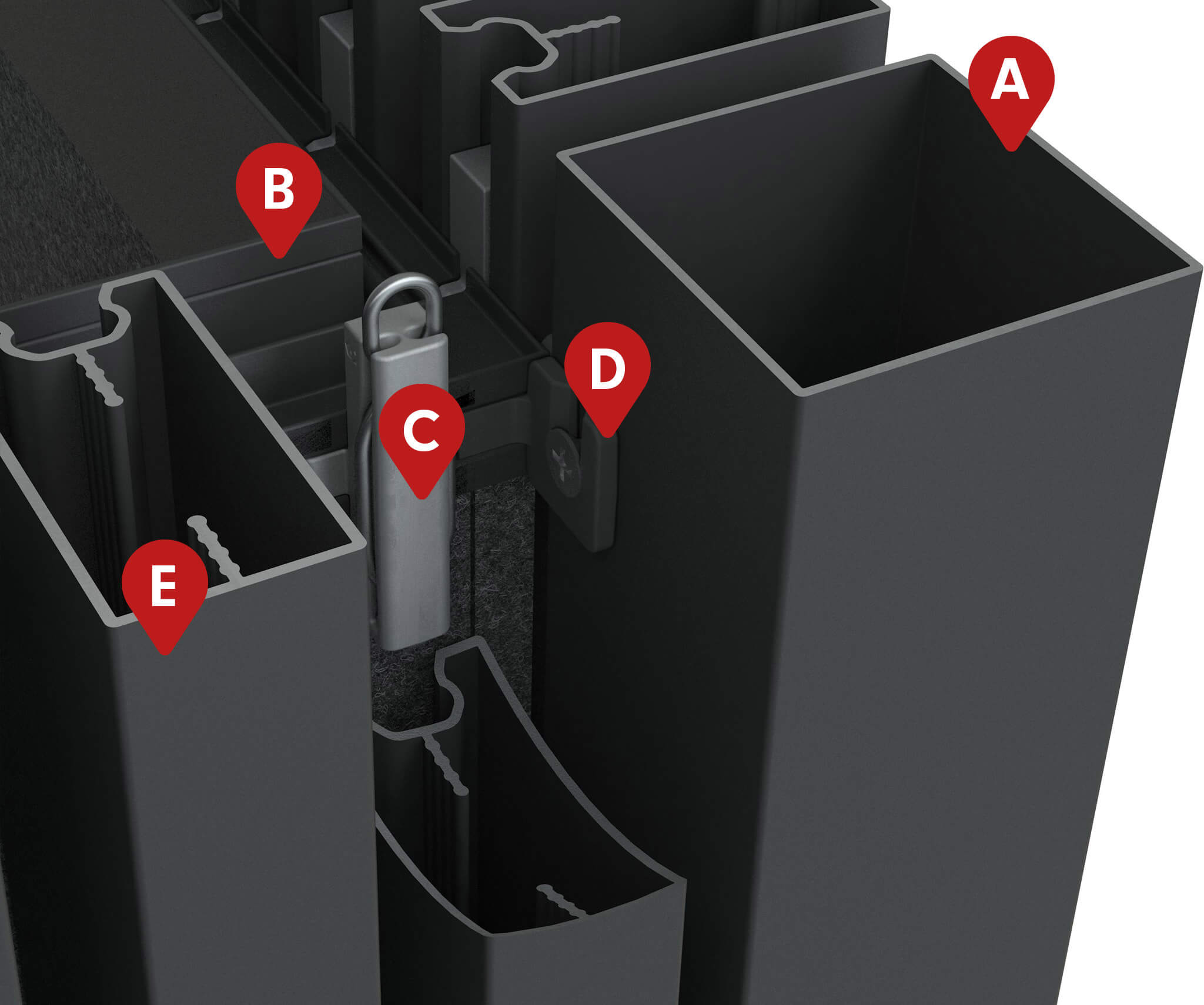 A
B
D
C
E