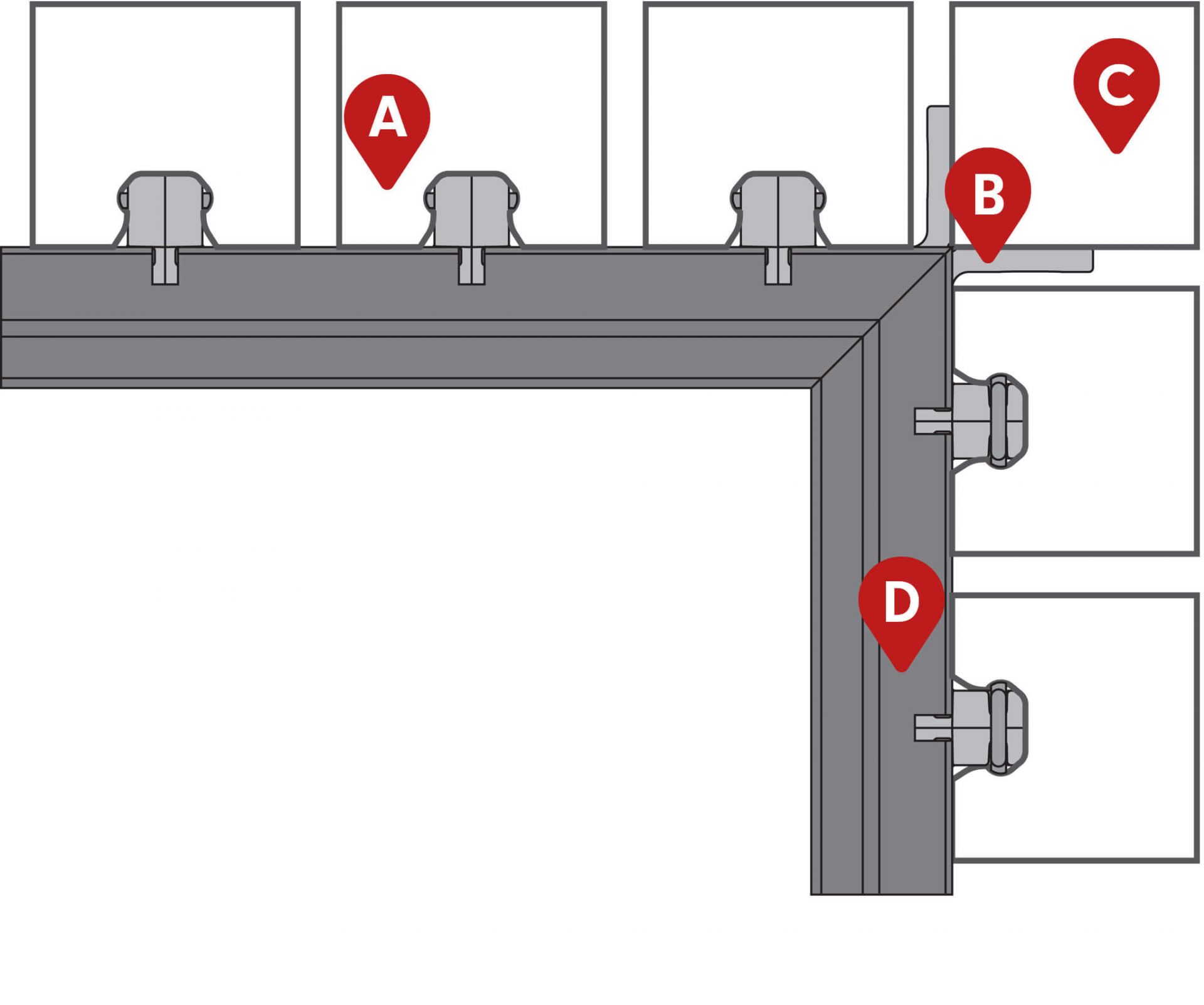 A
C
B
D