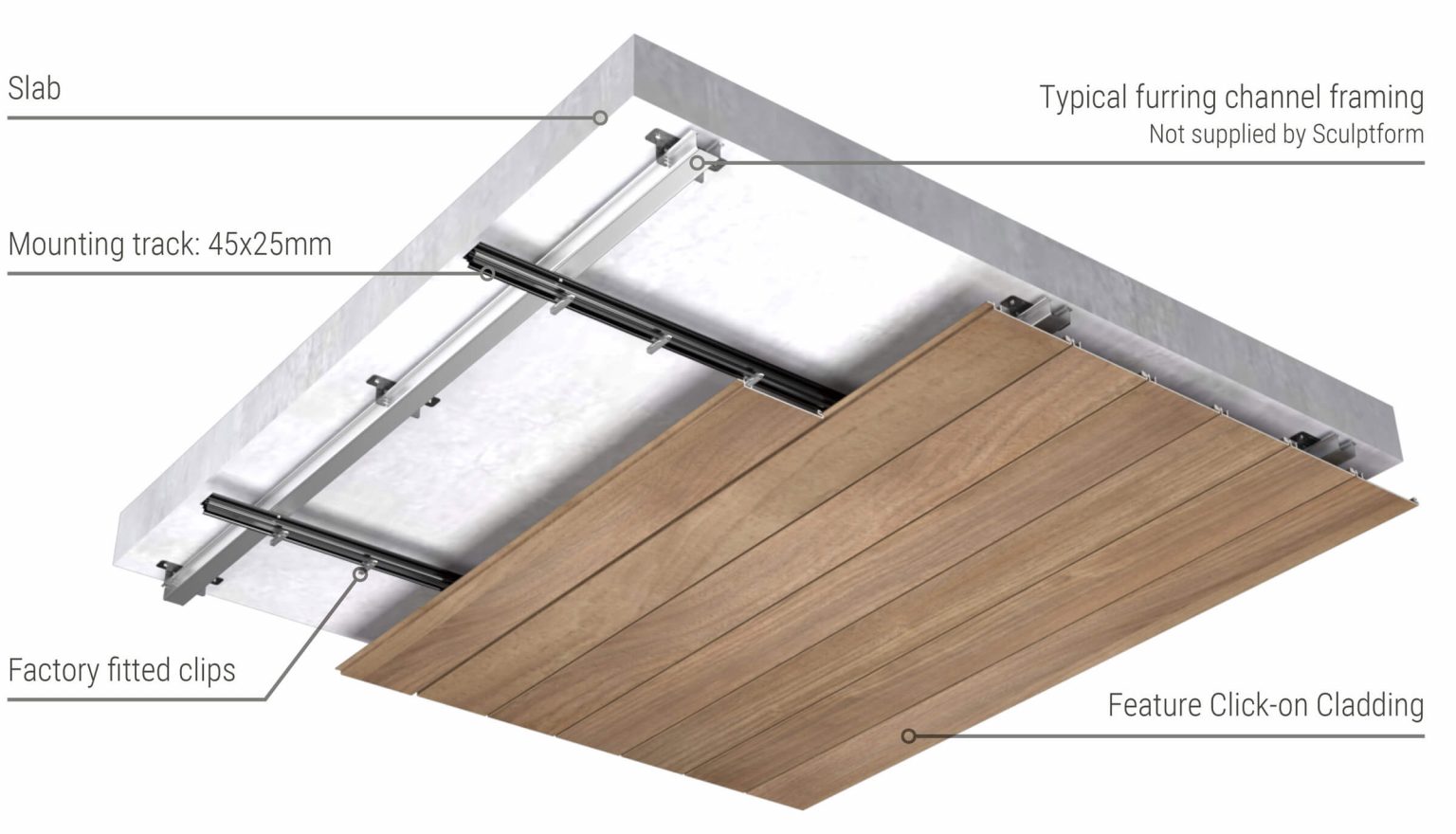 Slab

Typical furring channel framing
Not supplied by Sculptform

Mounting track: 45x25mm

Factory fitted clips

Feature Click-on Cladding