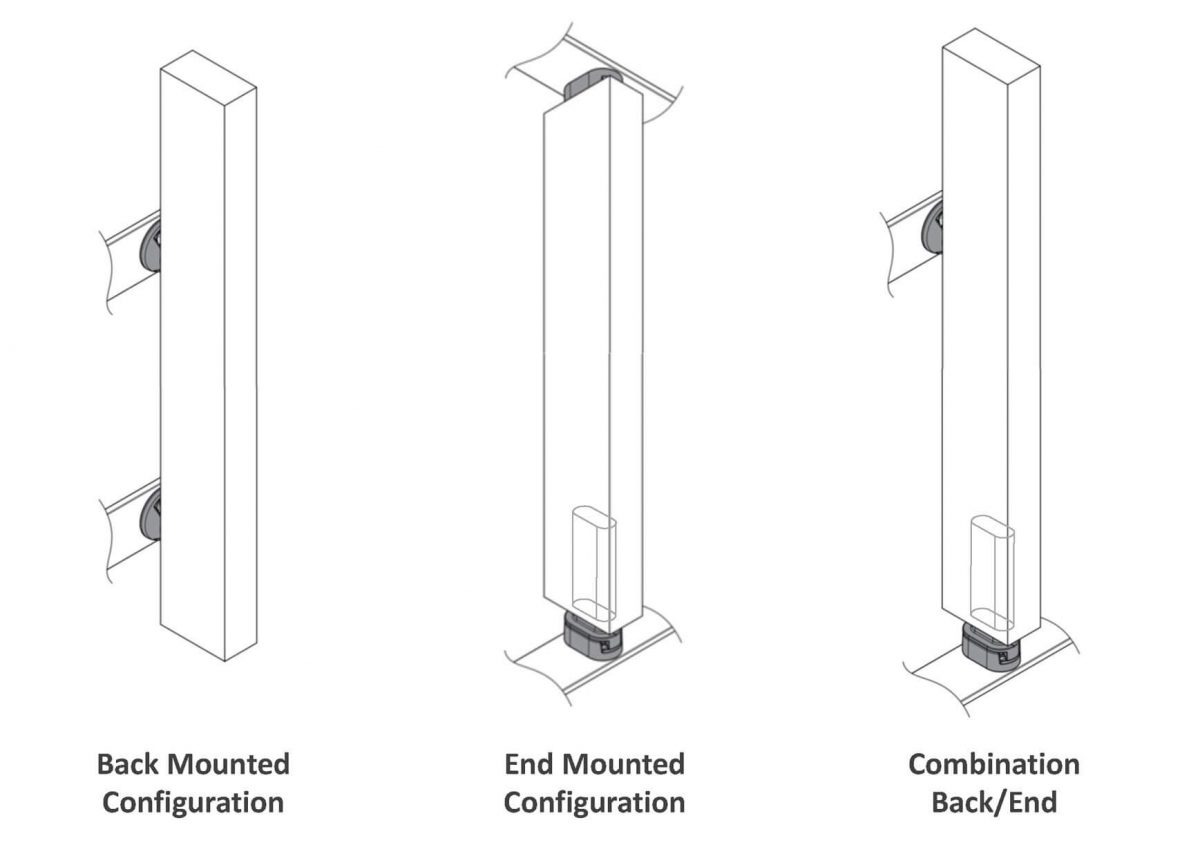 Back Mounted Configuration

End Mounted Configuration

Combination Back/End